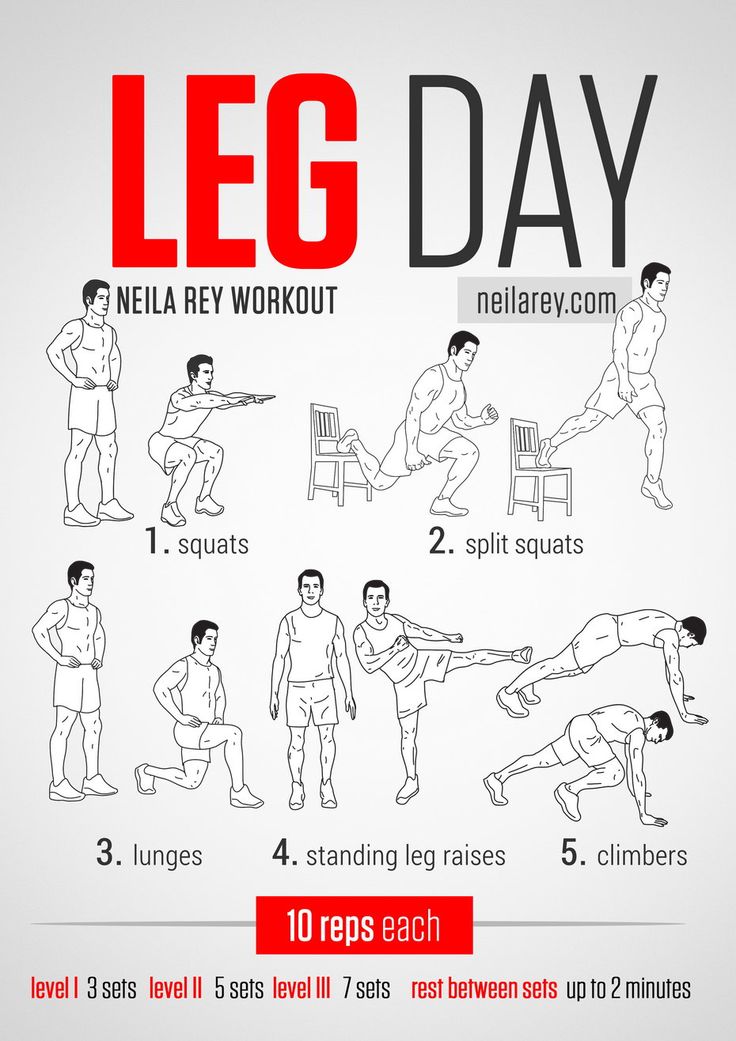 LEG DAY

NEILA REY WORKOUT

neilarey.com

1. squats

2. split squats

3. lunges

4. standing leg raises

5. climbers

10 reps each

level I 3 sets level II 5 sets level III 7 sets rest between sets up to 2 minutes