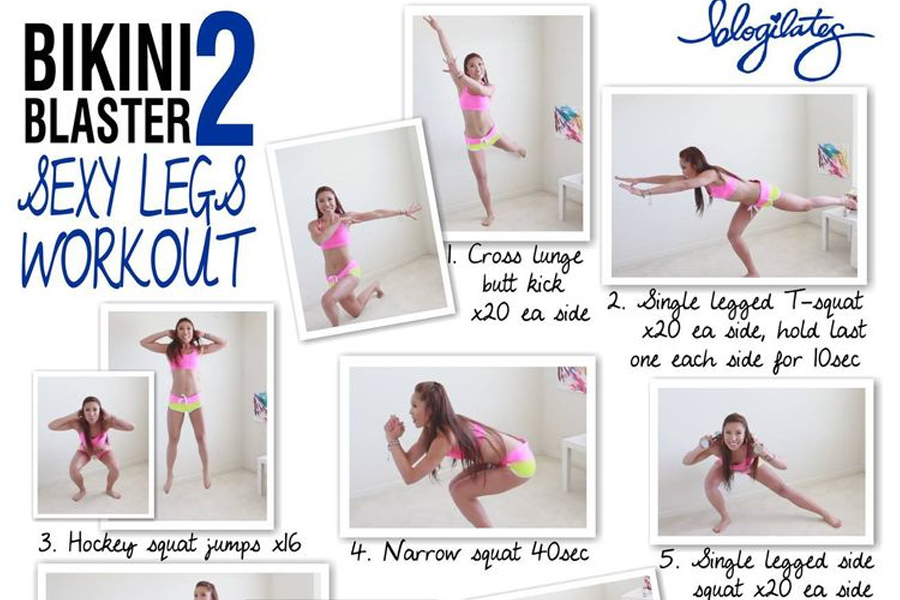 BIKINI BLASTER 2
SEXY LEGS WORKOUT

blogilates

1. Cross lunge butt kick x20 ea side

2. Single legged T-squat x20 ea side, hold last one each side for 10sec

3. Hockey squat jumps x16

4. Narrow squat 40sec

5. Single legged side squat x20 ea side