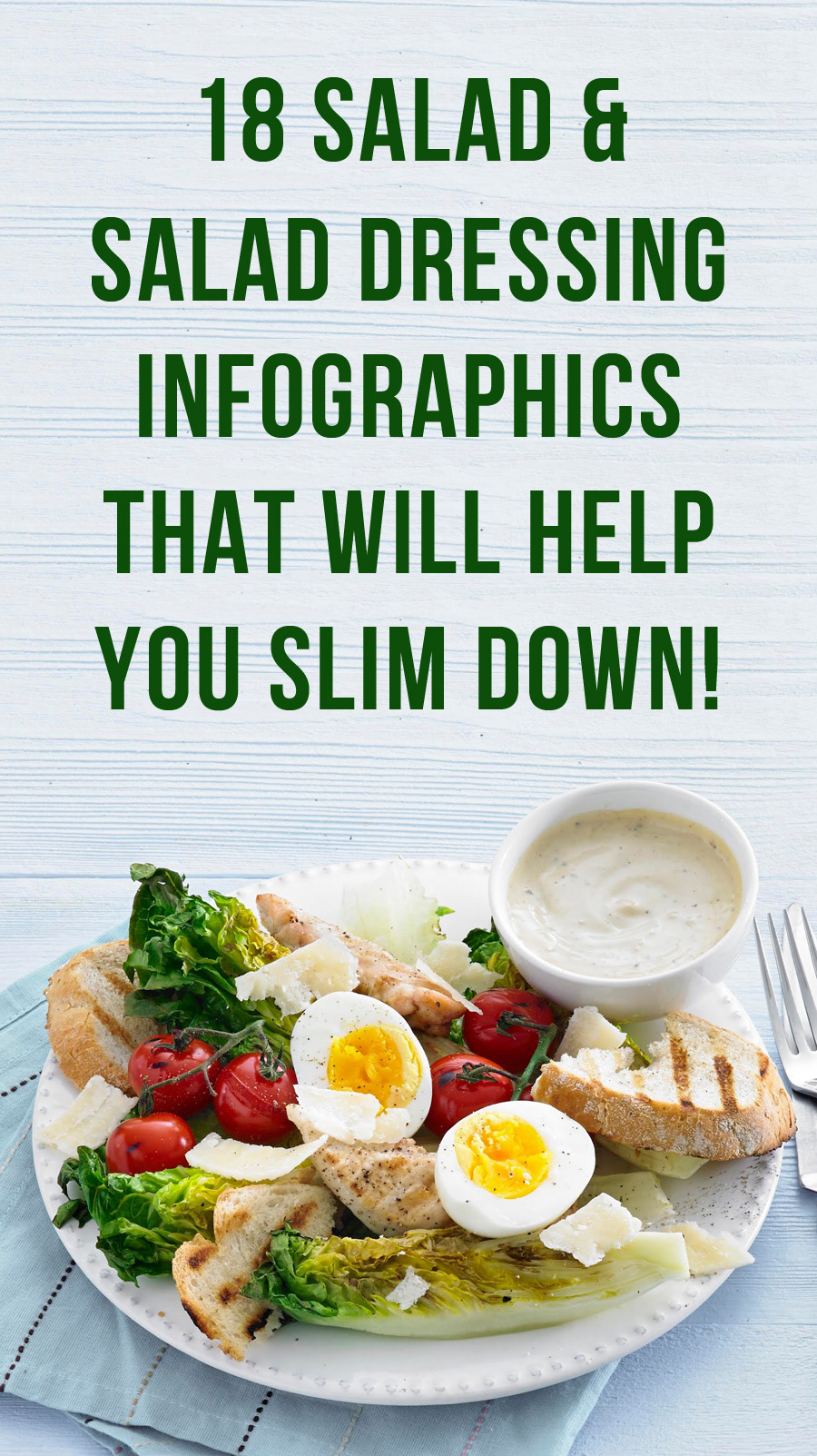 18 SALAD & SALAD DRESSING INFOGRAPHICS THAT WILL HELP YOU SLIM DOWN!