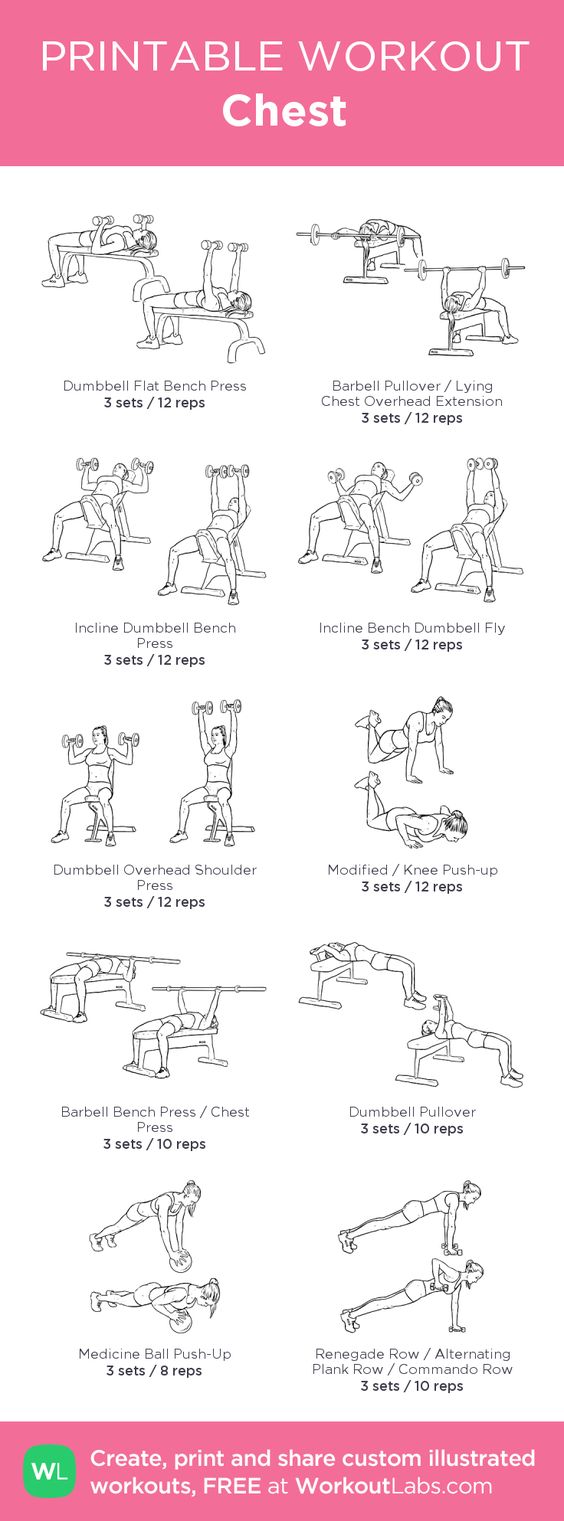 PRINTABLE WORKOUT
Chest

Dumbbell Flat Bench Press
3 sets / 12 reps

Barbell Pullover / Lying Chest Overhead Extension
3 sets / 12 reps

Incline Dumbbell Bench Press
3 sets / 12 reps

Incline Bench Dumbbell Fly
3 sets / 12 reps

Dumbbell Overhead Shoulder Press
3 sets / 12 reps

Modified / Knee Push-up
3 sets / 12 reps

Barbell Bench Press / Chest Press
3 sets / 10 reps

Dumbbell Pullover
3 sets / 10 reps

Medicine Ball Push-Up
3 sets / 8 reps

Renegade Row / Alternating Plank Row / Commando Row
3 sets / 10 reps

WL
Create, print and share custom illustrated workouts, FREE at WorkoutLabs.com