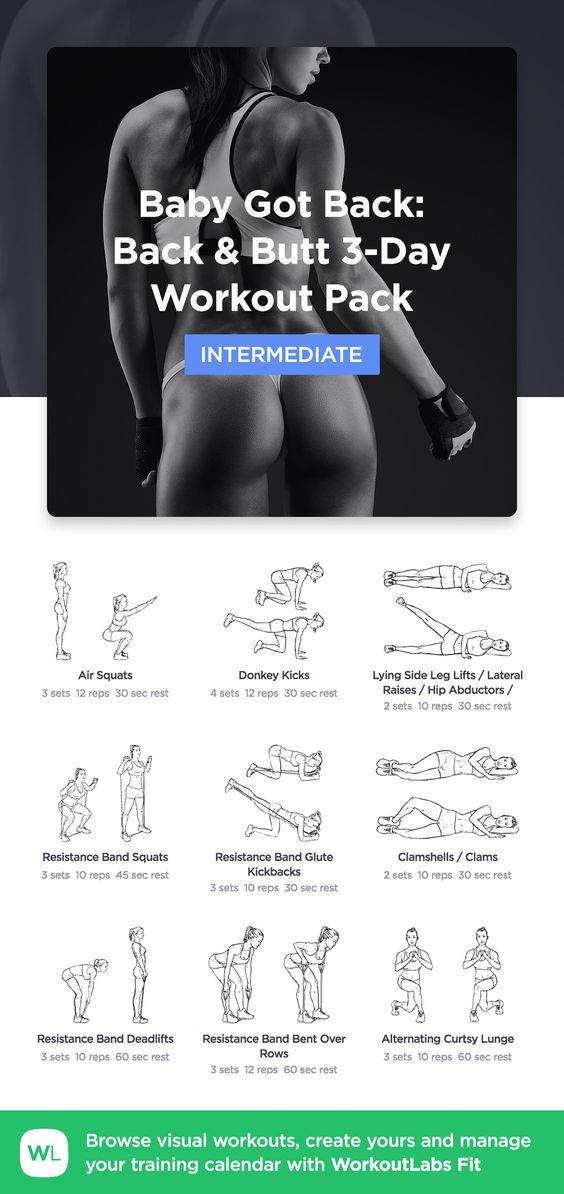 Baby Got Back: Back & Butt 3-Day Workout Pack

INTERMEDIATE

Air Squats
3 sets 12 reps 30 sec rest

Donkey Kicks
4 sets 12 reps 30 sec rest

Lying Side Leg Lifts / Lateral Raises / Hip Abductors /
2 sets 10 reps 30 sec rest

Resistance Band Squats
3 sets 10 reps 45 sec rest

Resistance Band Glute Kickbacks
3 sets 10 reps 30 sec rest

Clamshells / Clams
2 sets 10 reps 30 sec rest

Resistance Band Deadlifts
3 sets 10 reps 60 sec rest

Resistance Band Bent Over Rows
3 sets 12 reps 60 sec rest

Alternating Curtsy Lunge
3 sets 10 reps 60 sec rest

WL

Browse visual workouts, create yours and manage your training calendar with WorkoutLabs Fit